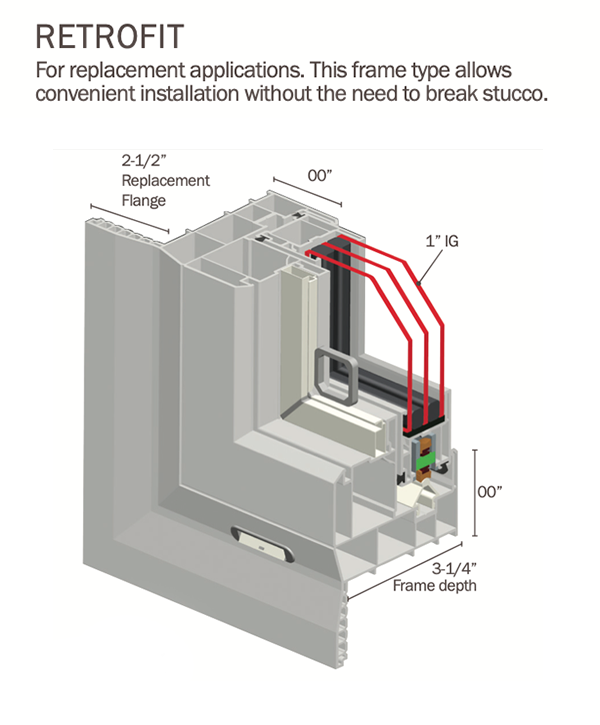 RETROFIT

For replacement applications. This frame type allows convenient installation without the need to break stucco.

2-1/2" Replacement Flange

00"

1" IG

00"

3-1/4" Frame depth